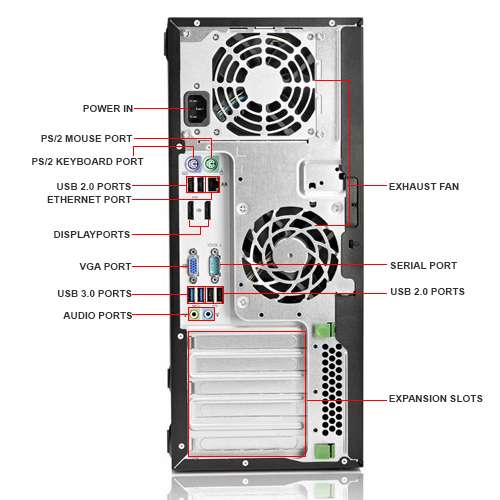 POWER IN
PS/2 MOUSE PORT
PS/2 KEYBOARD PORT
USB 2.0 PORTS
ETHERNET PORT
DISPLAYPORTS
VGA PORT
USB 3.0 PORTS
AUDIO PORTS
EXHAUST FAN
SERIAL PORT
USB 2.0 PORTS
EXPANSION SLOTS